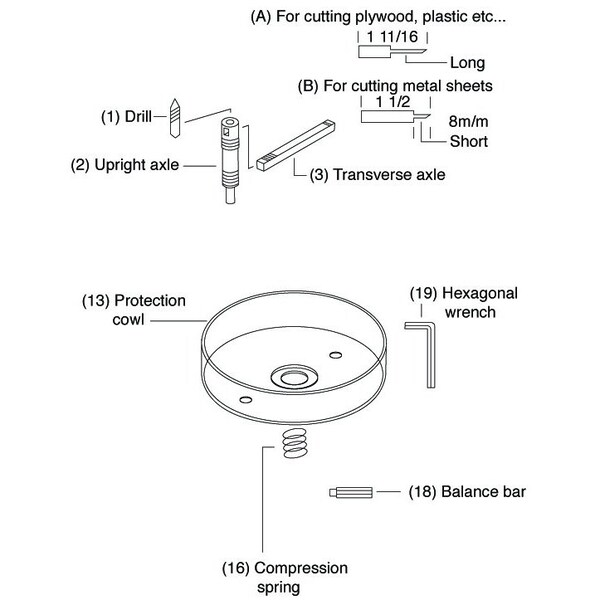 (A) For cutting plywood, plastic etc...

1 11/16

Long

(B) For cutting metal sheets

1 1/2

8m/m

Short

(1) Drill

(2) Upright axle

(3) Transverse axle

(13) Protection cowl

(19) Hexagonal wrench

(18) Balance bar

(16) Compression spring